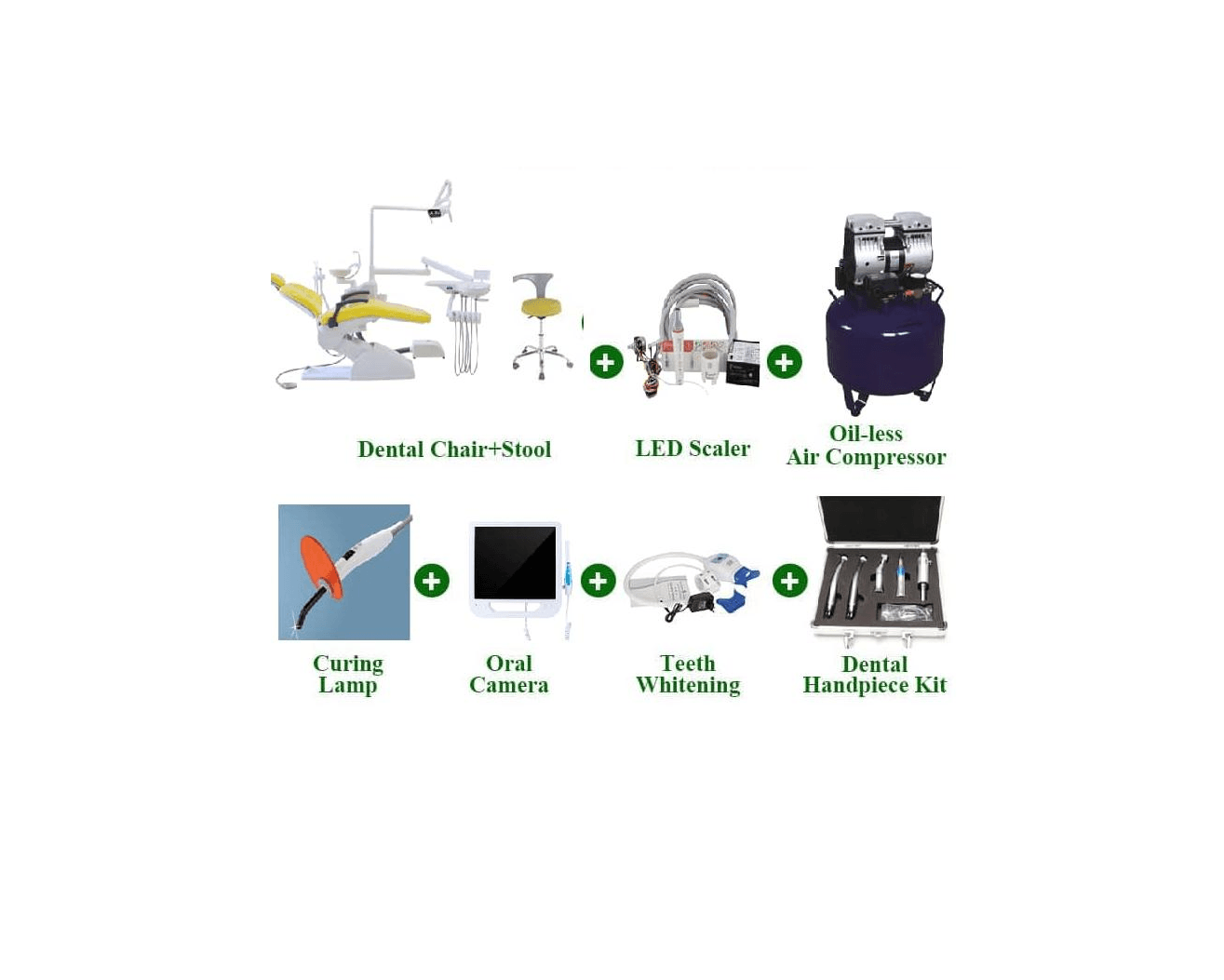 Dental Chair+Stool

LED Scaler

Oil-less
Air Compressor

Curing
Lamp

Oral
Camera

Teeth
Whitening

Dental
Handpiece Kit