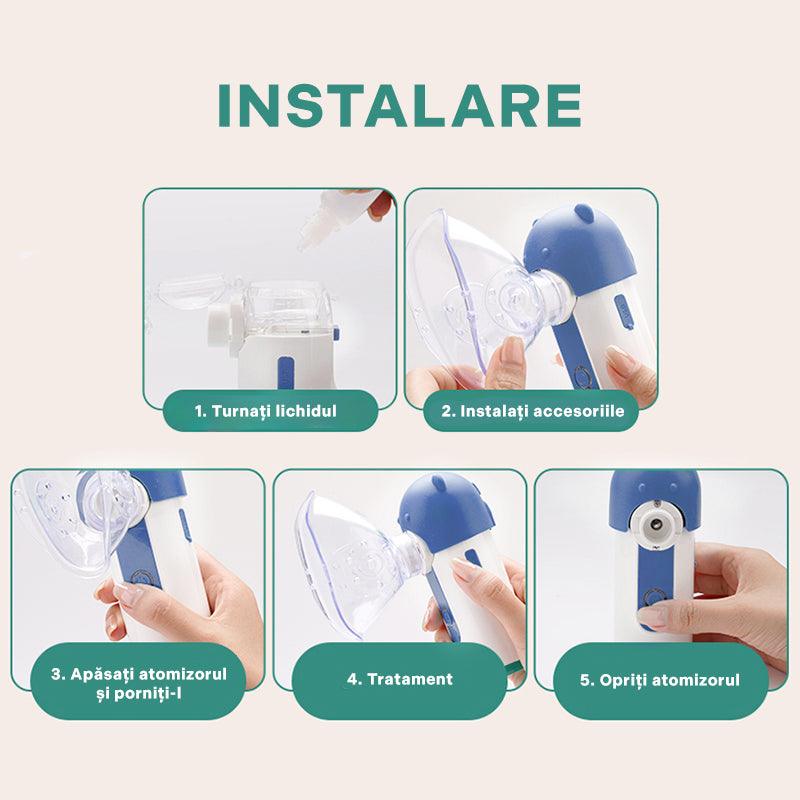 INSTALARE

1. Turnați lichidul

2. Instalați accesoriile

3. Apăsați atomizorul și porniți-l

4. Tratament

5. Opriți atomizorul